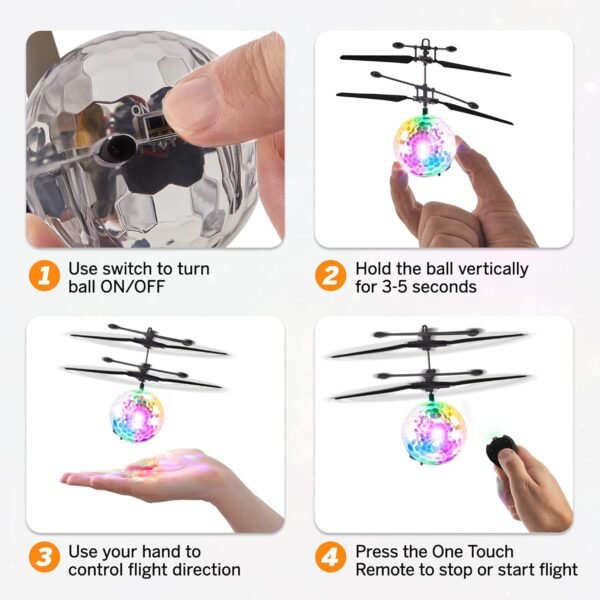 ON

1 Use switch to turn ball ON/OFF

2 Hold the ball vertically for 3-5 seconds

3 Use your hand to control flight direction

4 Press the One Touch Remote to stop or start flight