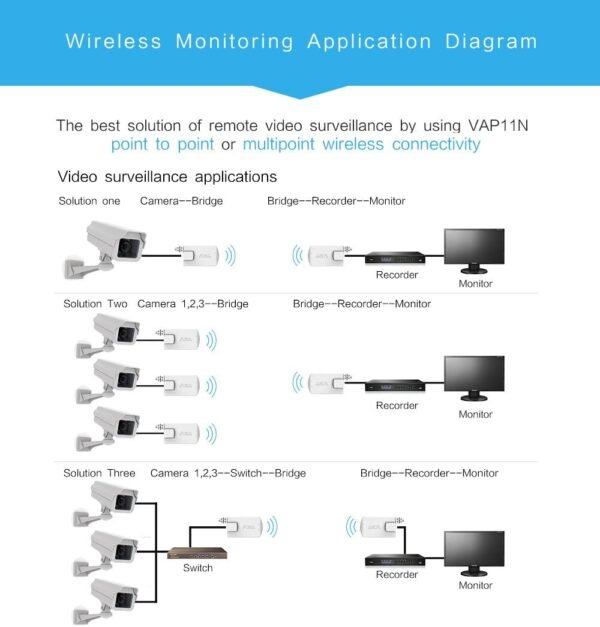 Wireless Monitoring Application Diagram

The best solution of remote video surveillance by using VAP11N point to point or multipoint wireless connectivity

Video surveillance applications

Solution one Camera--Bridge Bridge--Recorder--Monitor

Recorder

Monitor

Solution Two Camera 1,2,3--Bridge Bridge--Recorder--Monitor

Recorder

Monitor

Solution Three Camera 1,2,3--Switch--Bridge Bridge--Recorder--Monitor

Switch

Recorder

Monitor