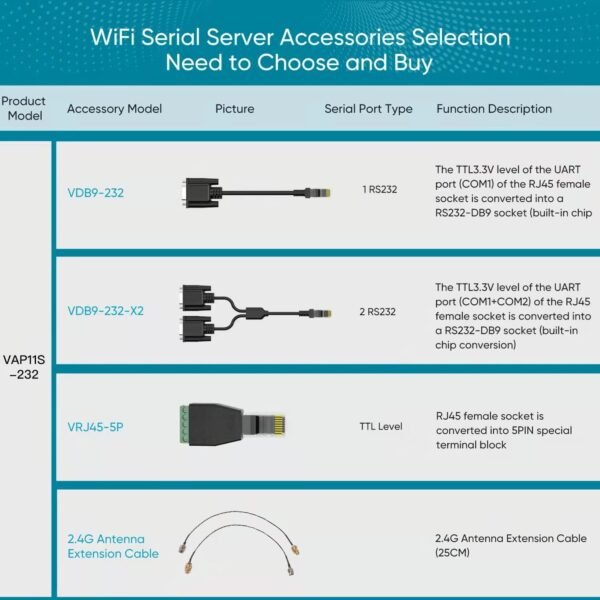 WiFi Serial Server Accessories Selection
Need to Choose and Buy

| Product Model | Accessory Model | Picture | Serial Port Type | Function Description |
|---|---|---|---|---|
| VAP11S -232 | VDB9-232 | | 1 RS232 | The TTL3.3V level of the UART port (COM1) of the RJ45 female socket is converted into a RS232-DB9 socket (built-in chip |
| | VDB9-232-X2 | | 2 RS232 | The TTL3.3V level of the UART port (COM1+COM2) of the RJ45 female socket is converted into a RS232-DB9 socket (built-in chip conversion) |
| | VRJ45-5P | | TTL Level | RJ45 female socket is converted into 5PIN special terminal block |
| | 2.4G Antenna Extension Cable | | | 2.4G Antenna Extension Cable (25CM) |